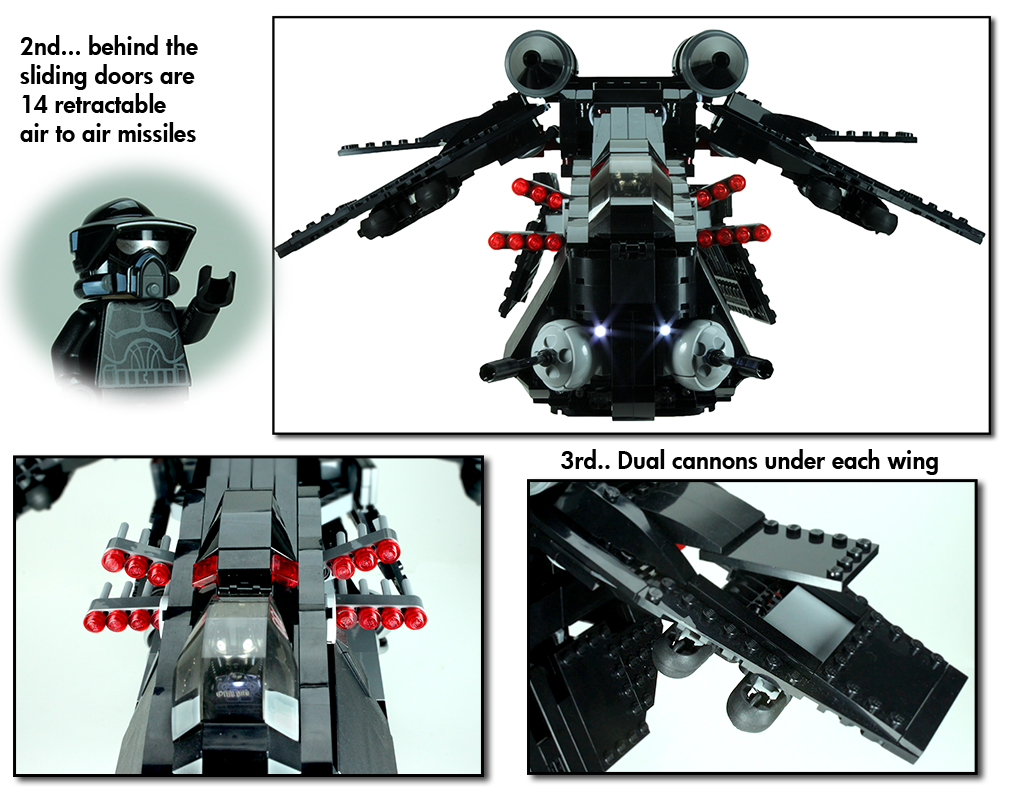 2nd... behind the sliding doors are 14 retractable air to air missiles

3rd.. Dual cannons under each wing